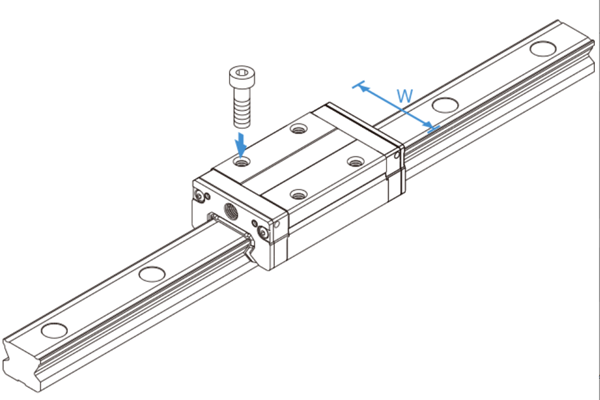 W