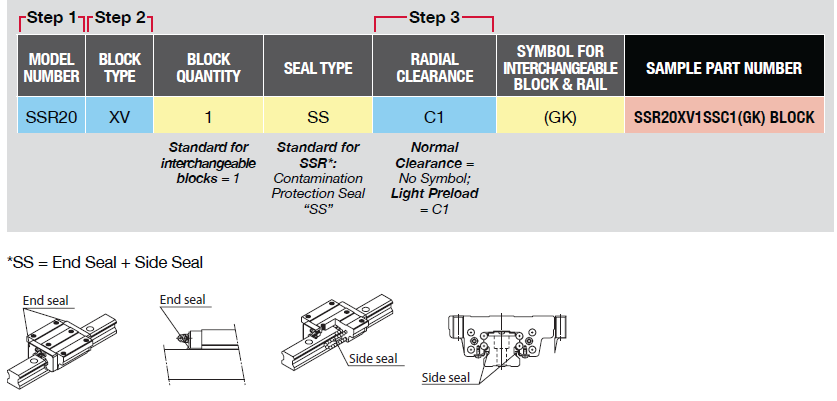 Step 1 Step 2 Step 3

| MODEL NUMBER | BLOCK TYPE | BLOCK QUANTITY | SEAL TYPE | RADIAL CLEARANCE | SYMBOL FOR INTERCHANGEABLE BLOCK & RAIL | SAMPLE PART NUMBER |
|---|---|---|---|---|---|---|
| SSR20 | XV | 1 | SS | C1 | (GK) | SSR20XV1SSC1(GK) BLOCK |
| | | Standard for interchangeable blocks = 1 | Standard for SSR*: Contamination Protection Seal "SS" | Normal Clearance = No Symbol; Light Preload = C1 | | |

*SS = End Seal + Side Seal

End seal

End seal

Side seal

Side seal